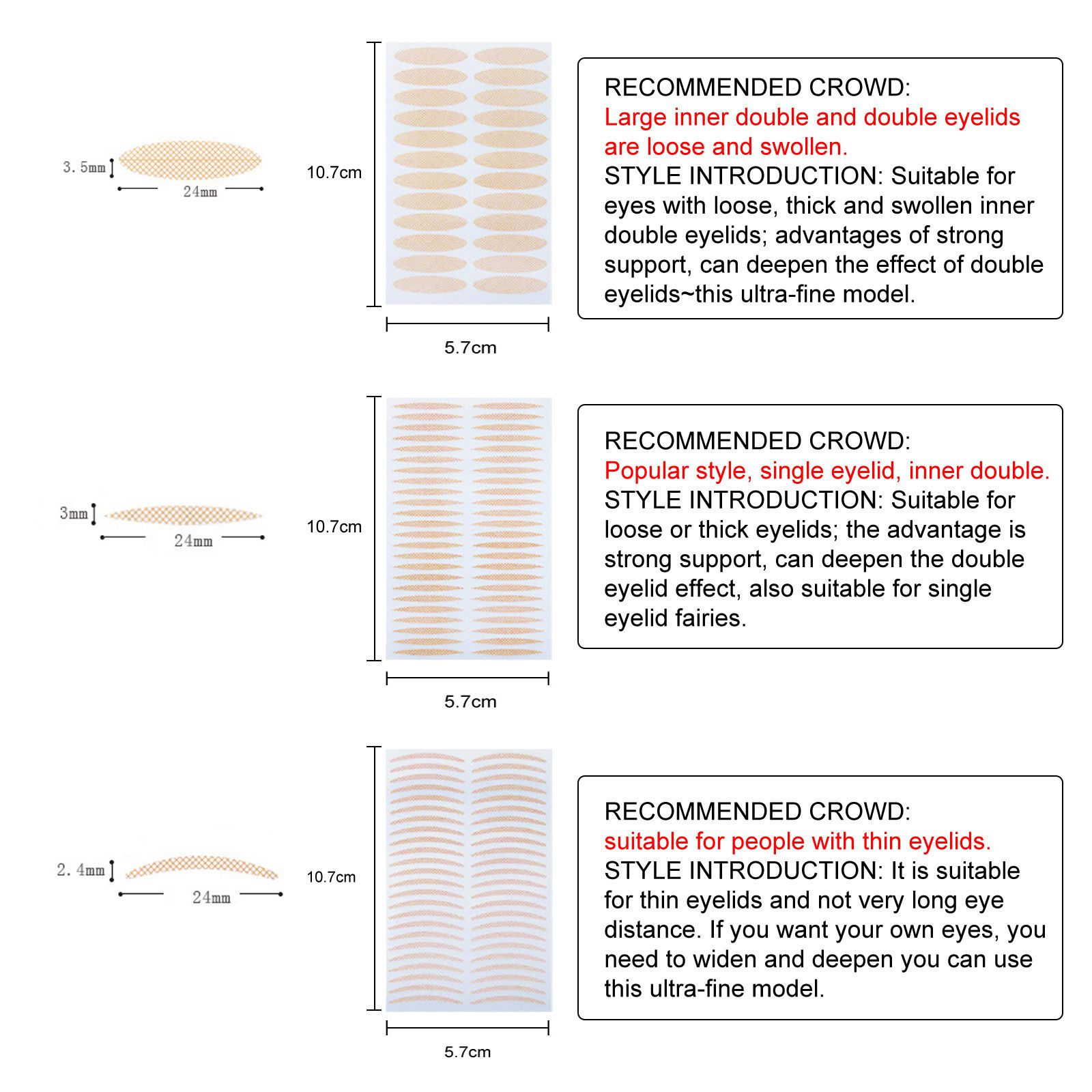 3. 5mm
24mm

10.7cm

5.7cm

RECOMMENDED CROWD:
Large inner double and double eyelids are loose and swollen.
STYLE INTRODUCTION: Suitable for eyes with loose, thick and swollen inner double eyelids; advantages of strong support, can deepen the effect of double eyelids~this ultra-fine model.

3mm
24mm

10.7cm

5.7cm

RECOMMENDED CROWD:
Popular style, single eyelid, inner double.
STYLE INTRODUCTION: Suitable for loose or thick eyelids; the advantage is strong support, can deepen the double eyelid effect, also suitable for single eyelid fairies.

2. 4mm
24mm

10.7cm

5.7cm

RECOMMENDED CROWD:
suitable for people with thin eyelids.
STYLE INTRODUCTION: It is suitable for thin eyelids and not very long eye distance. If you want your own eyes, you need to widen and deepen you can use this ultra-fine model.