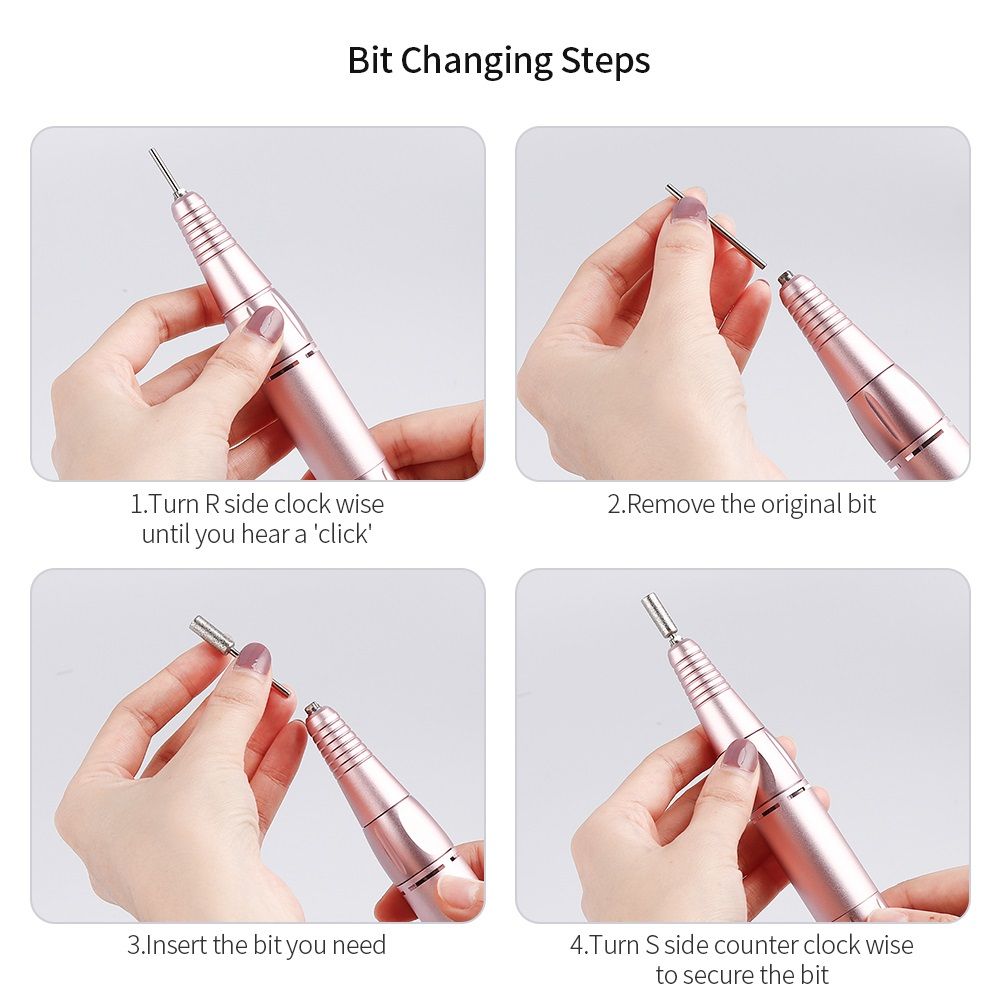 Bit Changing Steps

1.Turn R side clock wise until you hear a 'click'

2.Remove the original bit

3.Insert the bit you need

4.Turn S side counter clock wise to secure the bit