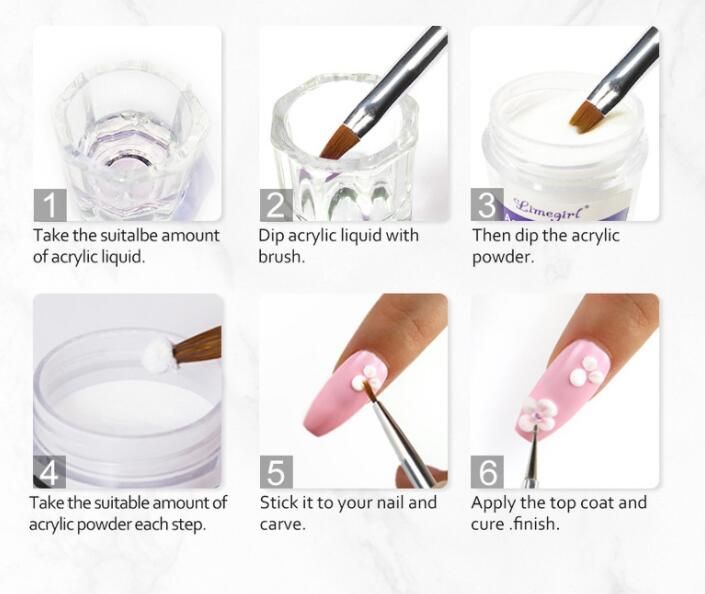 1
Take the suitalbe amount of acrylic liquid.

2
Dip acrylic liquid with brush.

3
Limegirl
Then dip the acrylic powder.

4
Take the suitable amount of acrylic powder each step.

5
Stick it to your nail and carve.

6
Apply the top coat and cure .finish.