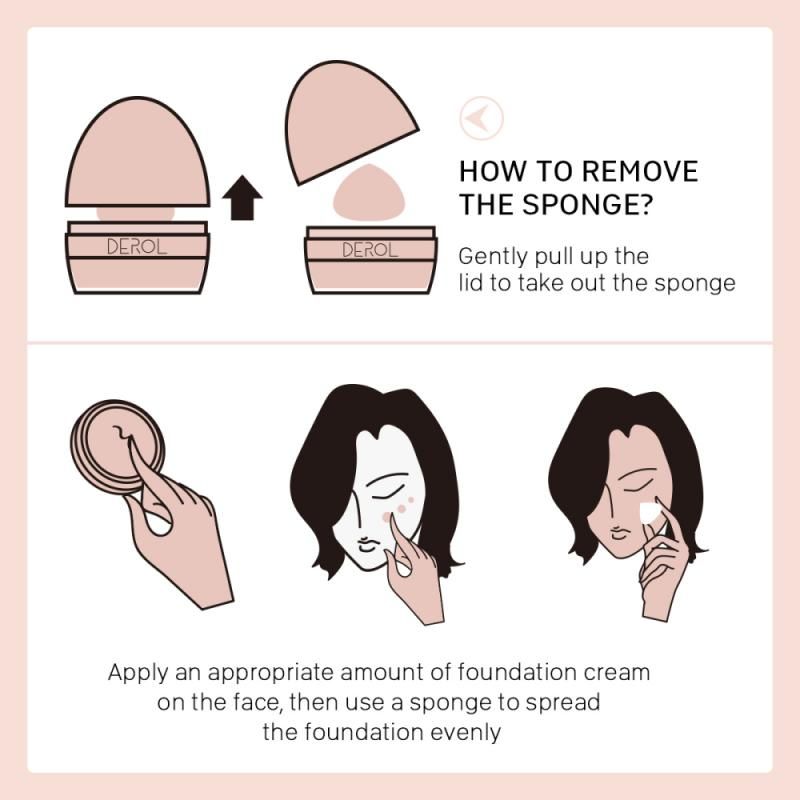 DEROL

DEROL

HOW TO REMOVE THE SPONGE?

Gently pull up the lid to take out the sponge

Apply an appropriate amount of foundation cream on the face, then use a sponge to spread the foundation evenly