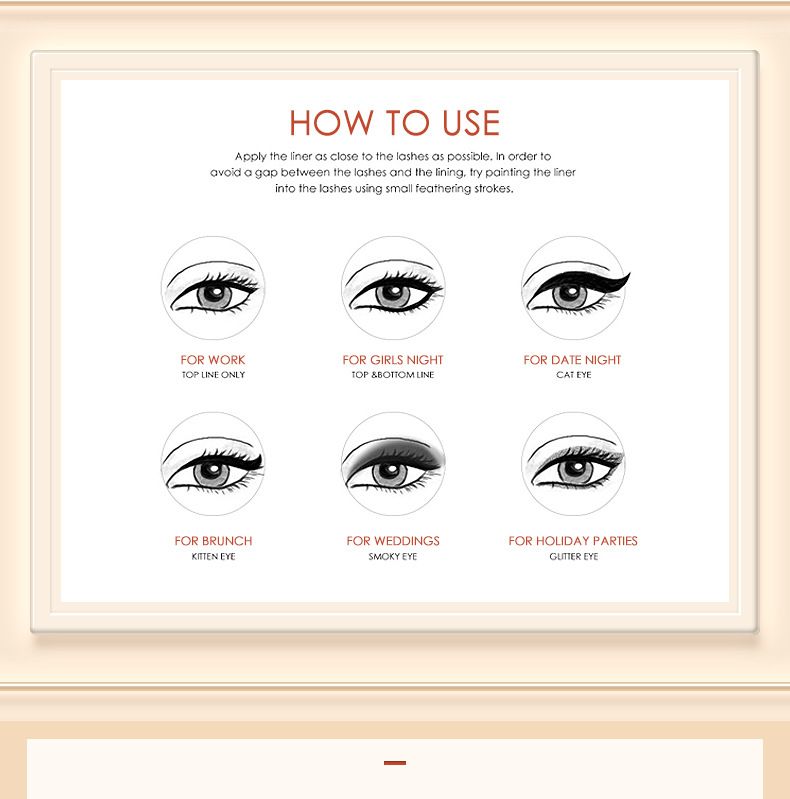 HOW TO USE

Apply the liner as close to the lashes as possible. In order to avoid a gap between the lashes and the lining, try painting the liner into the lashes using small feathering strokes.

FOR WORK
TOP LINE ONLY

FOR GIRLS NIGHT
TOP &BOTTOM LINE

FOR DATE NIGHT
CAT EYE

FOR BRUNCH
KITTEN EYE

FOR WEDDINGS
SMOKY EYE

FOR HOLIDAY PARTIES
GLITTER EYE