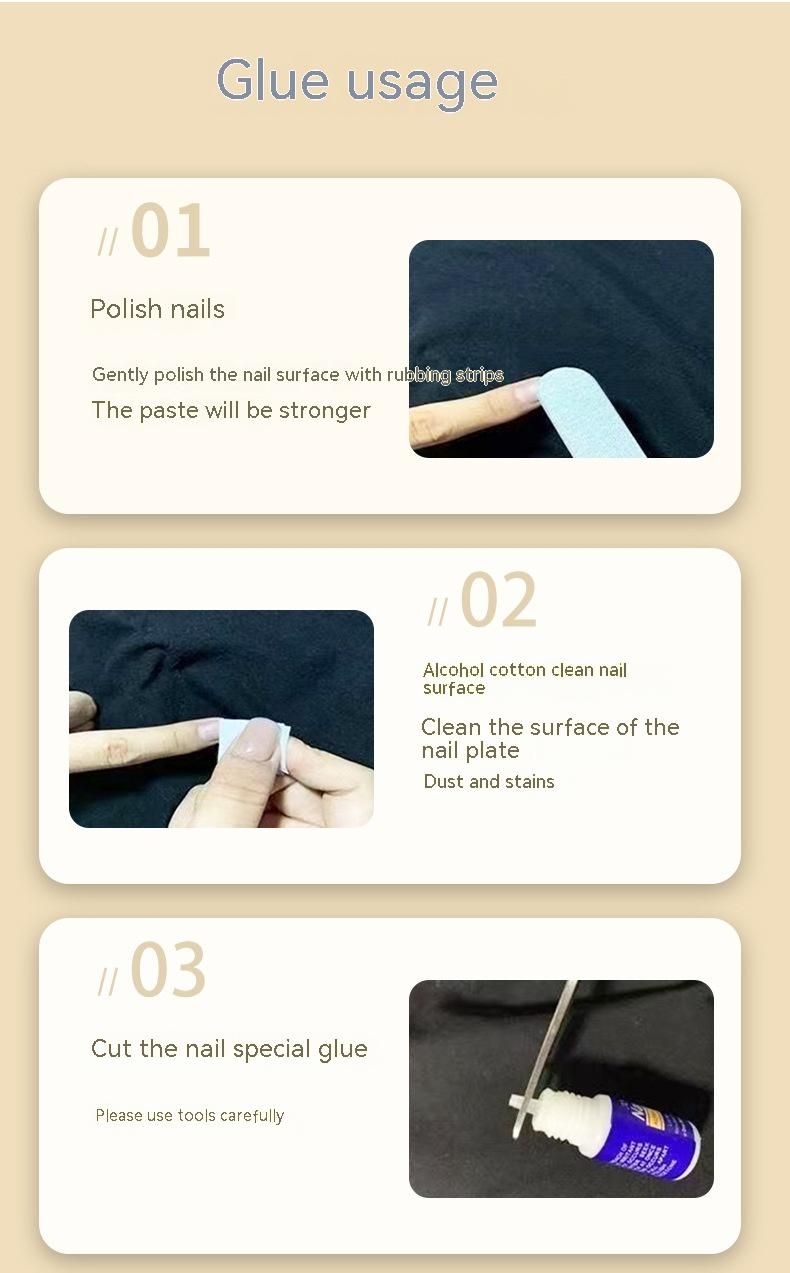 Glue usage

// 01

Polish nails

Gently polish the nail surface with rubbing strips

The paste will be stronger

// 02

Alcohol cotton clean nail surface

Clean the surface of the nail plate

Dust and stains

// 03

Cut the nail special glue

Please use tools carefully