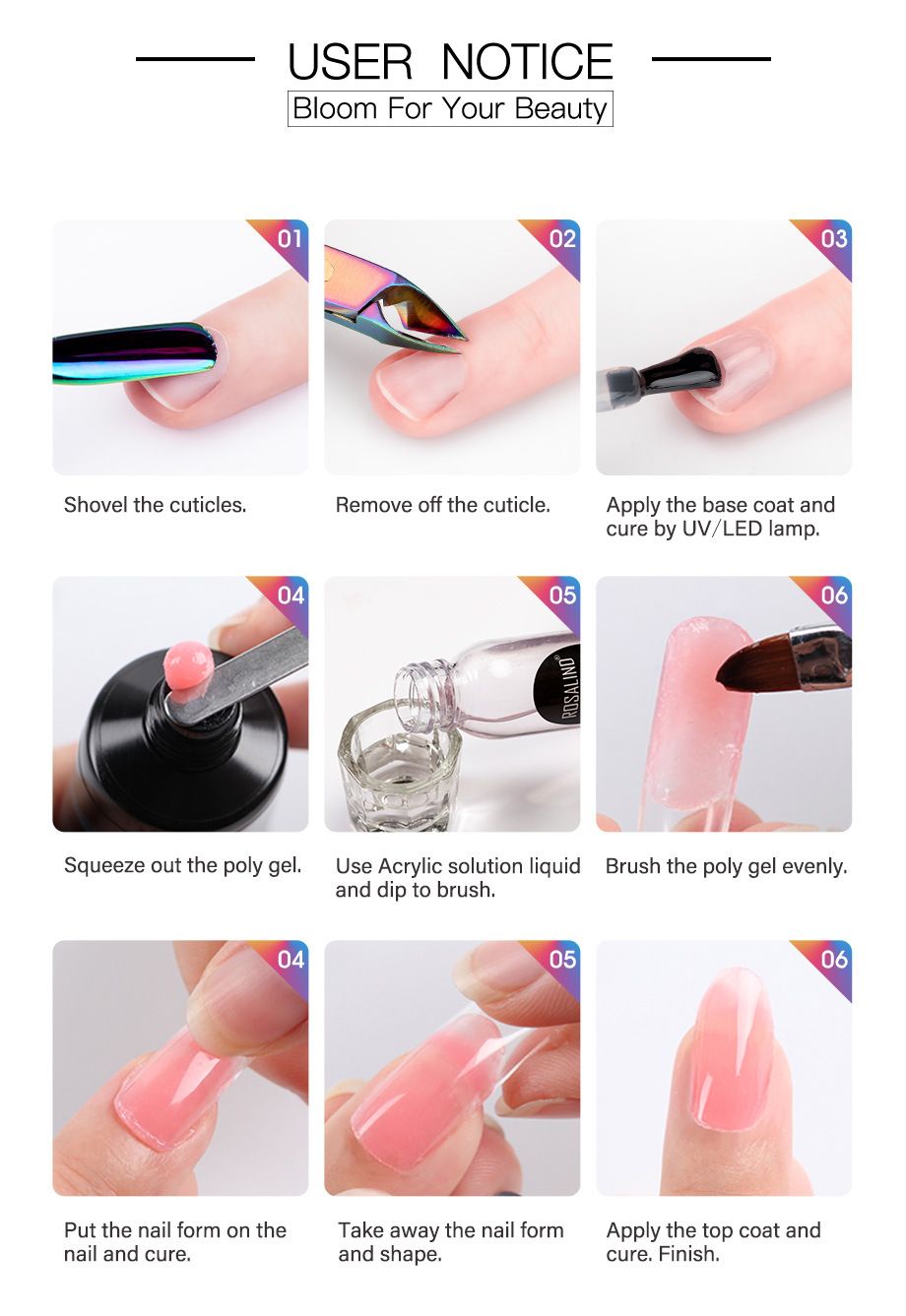 USER NOTICE

Bloom For Your Beauty

01

Shovel the cuticles.

02

Remove off the cuticle.

03

Apply the base coat and cure by UV/LED lamp.

04

Squeeze out the poly gel.

05

ROSALIND

Use Acrylic solution liquid and dip to brush.

06

Brush the poly gel evenly.

04

Put the nail form on the nail and cure.

05

Take away the nail form and shape.

06

Apply the top coat and cure. Finish.