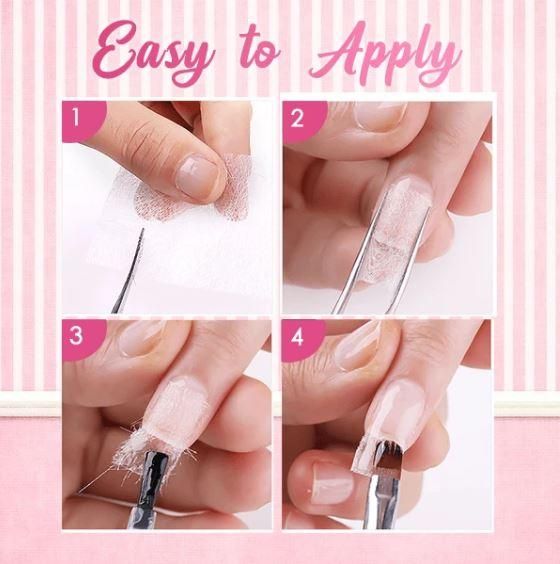 Easy to Apply

1

2

3

4