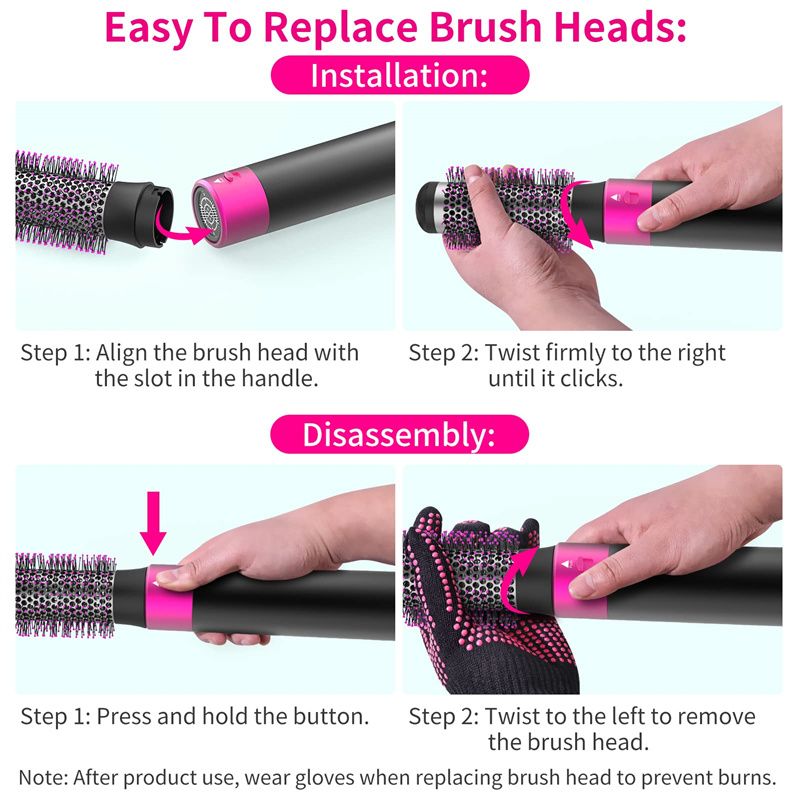 Easy To Replace Brush Heads:

Installation:

Step 1: Align the brush head with the slot in the handle.

Step 2: Twist firmly to the right until it clicks.

Disassembly:

Step 1: Press and hold the button.

Step 2: Twist to the left to remove the brush head.

Note: After product use, wear gloves when replacing brush head to prevent burns.