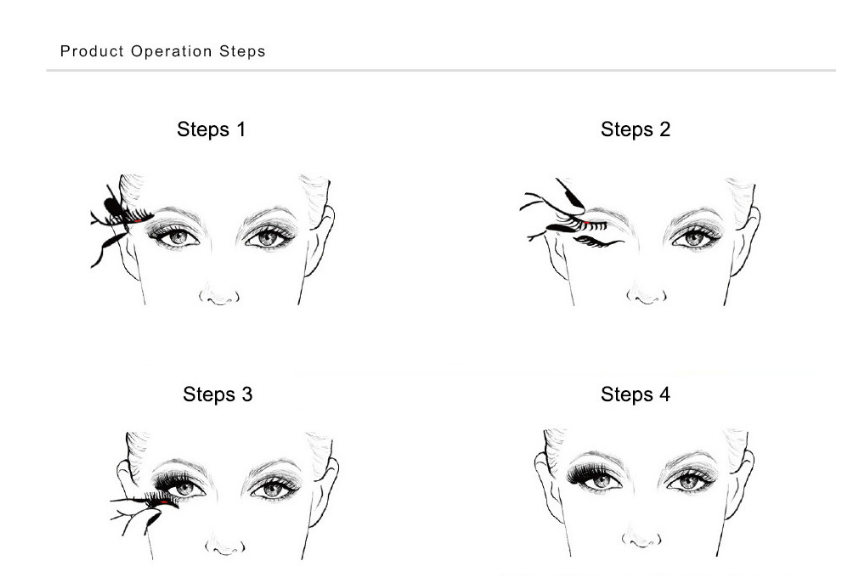 Product Operation Steps

Steps 1

Steps 2

Steps 3

Steps 4