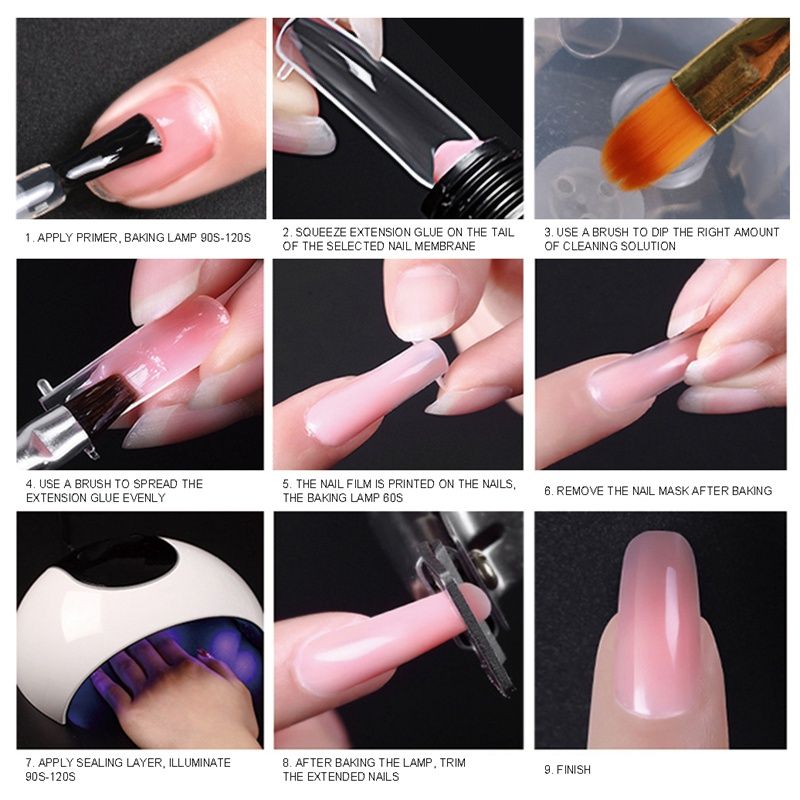 1. APPLY PRIMER, BAKING LAMP 90S-120S

2. SQUEEZE EXTENSION GLUE ON THE TAIL OF THE SELECTED NAIL MEMBRANE

3. USE A BRUSH TO DIP THE RIGHT AMOUNT OF CLEANING SOLUTION

4. USE A BRUSH TO SPREAD THE EXTENSION GLUE EVENLY

5. THE NAIL FILM IS PRINTED ON THE NAILS, THE BAKING LAMP 60S

6. REMOVE THE NAIL MASK AFTER BAKING

7. APPLY SEALING LAYER, ILLUMINATE 90S-120S

8. AFTER BAKING THE LAMP, TRIM THE EXTENDED NAILS

9. FINISH