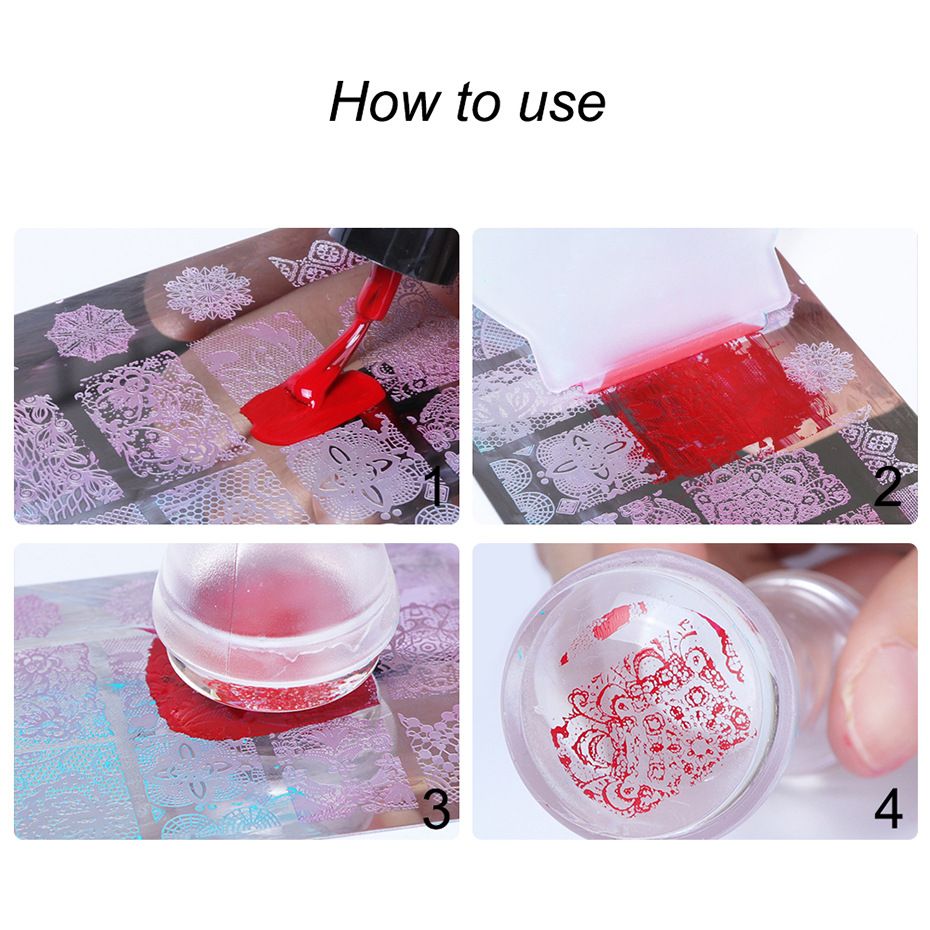 How to use

1

2

3

4