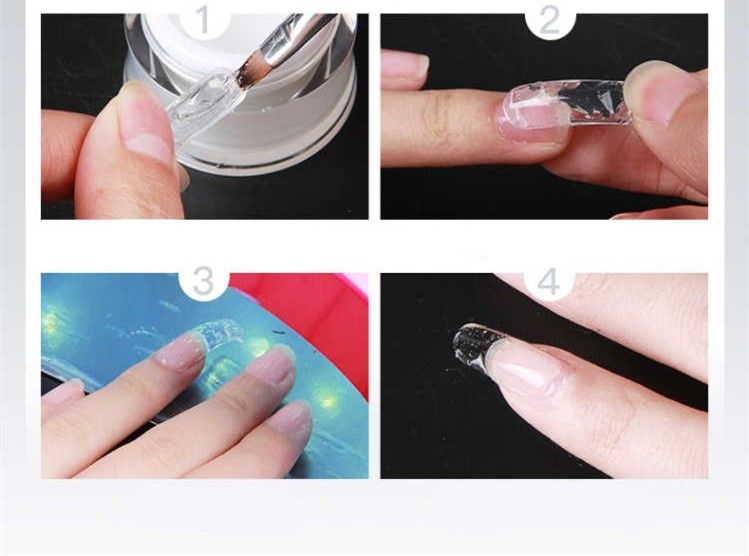 1

2

3

4