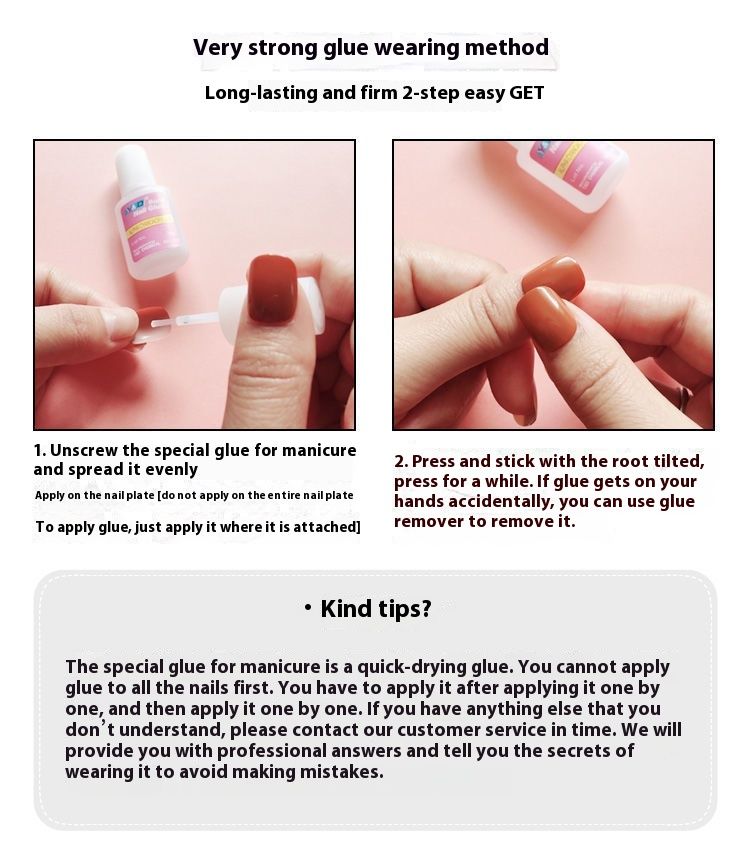 Very strong glue wearing method

Long-lasting and firm 2-step easy GET

1. Unscrew the special glue for manicure and spread it evenly

Apply on the nail plate [do not apply on the entire nail plate

To apply glue, just apply it where it is attached]

2. Press and stick with the root tilted, press for a while. If glue gets on your hands accidentally, you can use glue remover to remove it.

• Kind tips?

The special glue for manicure is a quick-drying glue. You cannot apply glue to all the nails first. You have to apply it after applying it one by one, and then apply it one by one. If you have anything else that you don't understand, please contact our customer service in time. We will provide you with professional answers and tell you the secrets of wearing it to avoid making mistakes.