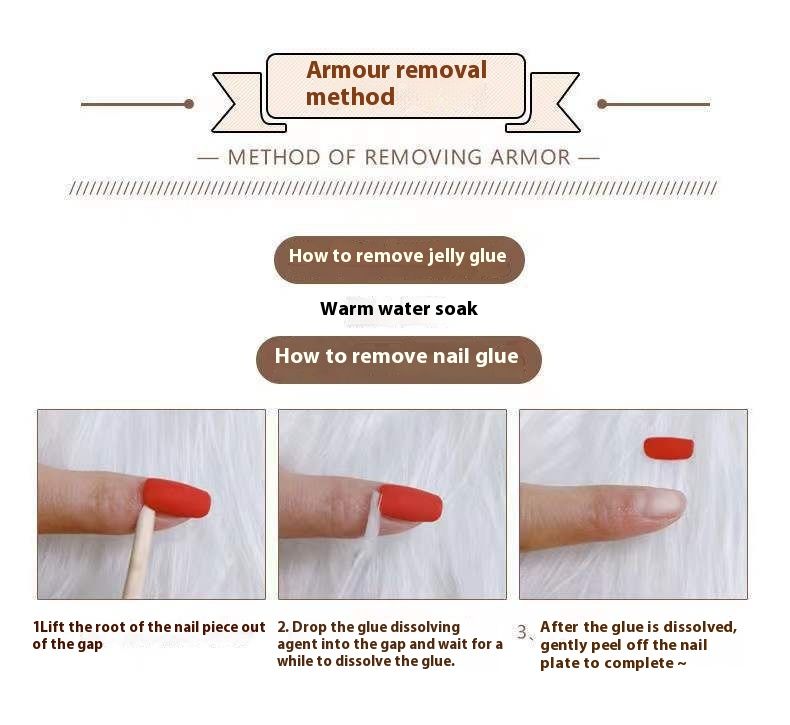 Armour removal method

— METHOD OF REMOVING ARMOR —

How to remove jelly glue

Warm water soak

How to remove nail glue

1Lift the root of the nail piece out of the gap

2. Drop the glue dissolving agent into the gap and wait for a while to dissolve the glue.

3、After the glue is dissolved, gently peel off the nail plate to complete ~