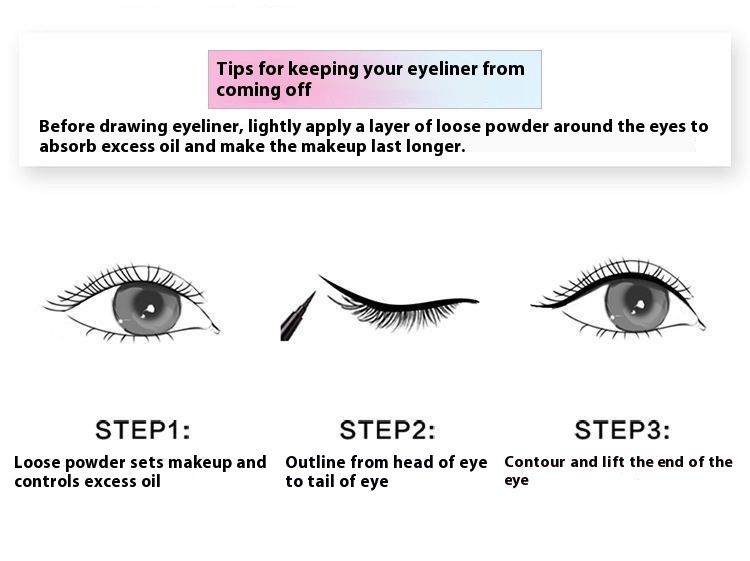 Tips for keeping your eyeliner from coming off

Before drawing eyeliner, lightly apply a layer of loose powder around the eyes to absorb excess oil and make the makeup last longer.

STEP1:
Loose powder sets makeup and controls excess oil

STEP2:
Outline from head of eye to tail of eye

STEP3:
Contour and lift the end of the eye