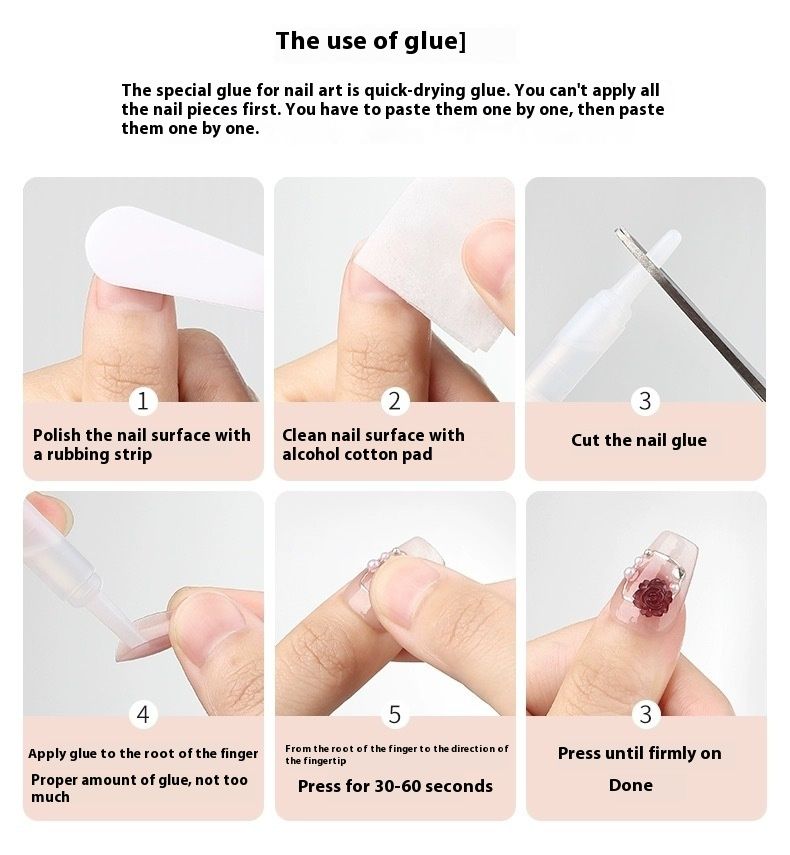 The use of glue]

The special glue for nail art is quick-drying glue. You can't apply all the nail pieces first. You have to paste them one by one, then paste them one by one.

1
Polish the nail surface with a rubbing strip

2
Clean nail surface with alcohol cotton pad

3
Cut the nail glue

4
Apply glue to the root of the finger
Proper amount of glue, not too much

5
From the root of the finger to the direction of the fingertip
Press for 30-60 seconds

3
Press until firmly on
Done