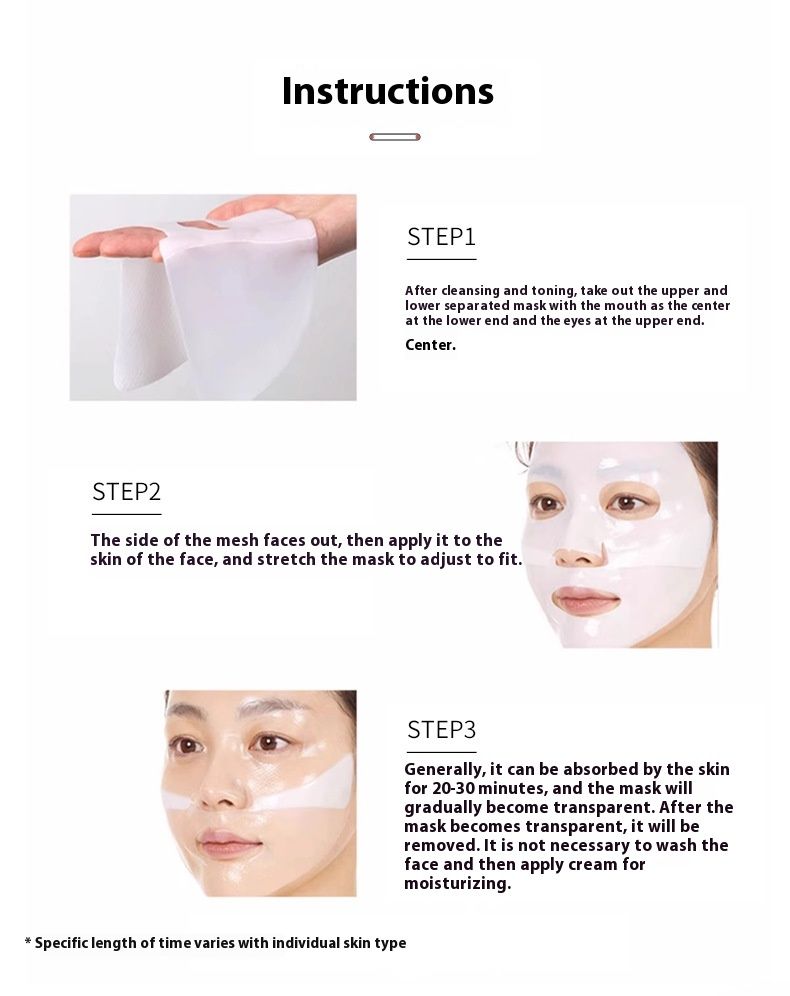 Instructions

STEP1

After cleansing and toning, take out the upper and lower separated mask with the mouth as the center at the lower end and the eyes at the upper end.

Center.

STEP2

The side of the mesh faces out, then apply it to the skin of the face, and stretch the mask to adjust to fit.

STEP3

Generally, it can be absorbed by the skin for 20-30 minutes, and the mask will gradually become transparent. After the mask becomes transparent, it will be removed. It is not necessary to wash the face and then apply cream for moisturizing.

* Specific length of time varies with individual skin type