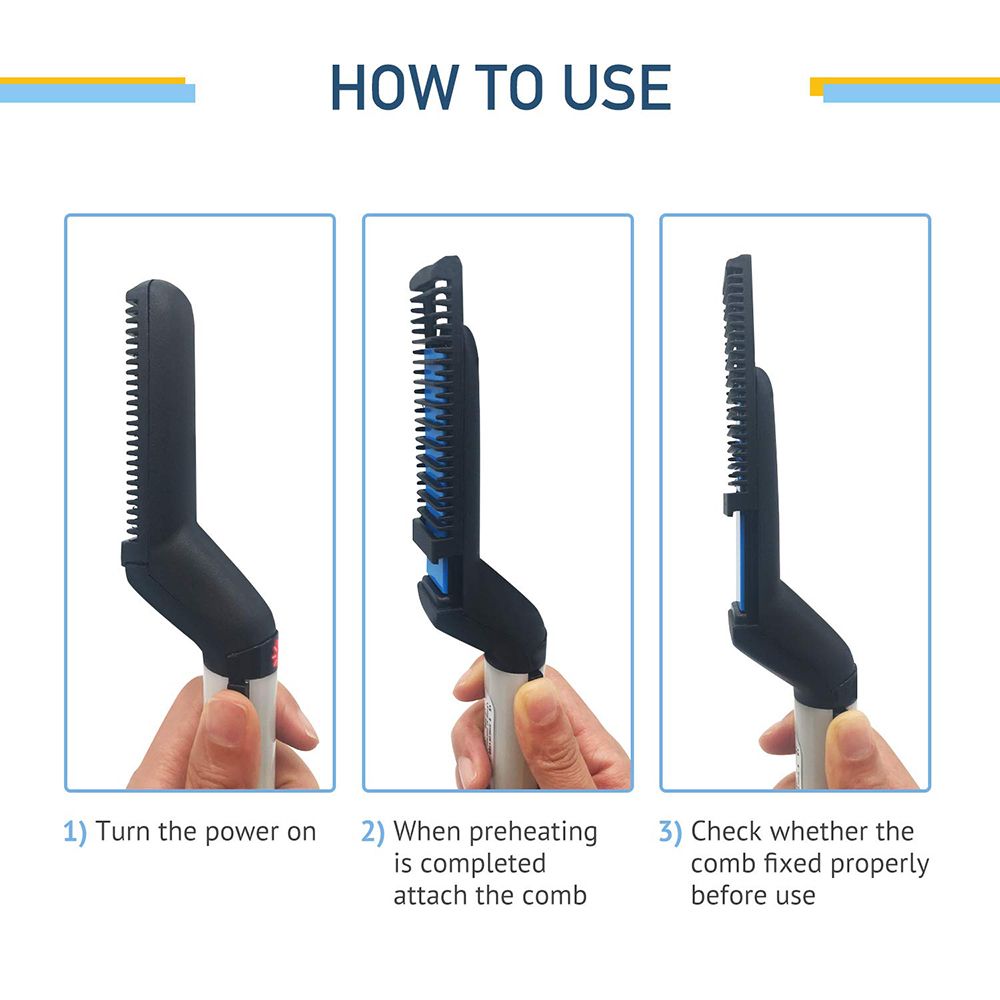 HOW TO USE

1) Turn the power on

2) When preheating is completed attach the comb

3) Check whether the comb fixed properly before use