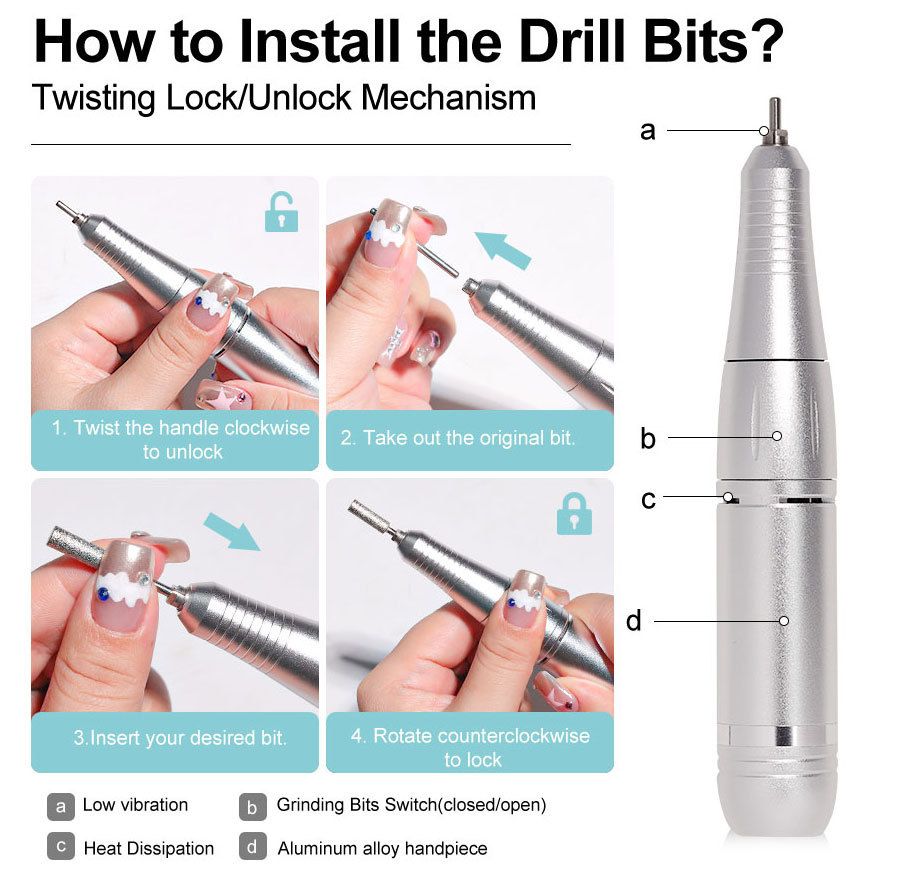 How to Install the Drill Bits?

Twisting Lock/Unlock Mechanism

1. Twist the handle clockwise to unlock

2. Take out the original bit.

3.Insert your desired bit.

4. Rotate counterclockwise to lock

a

b

c

d

a Low vibration

b Grinding Bits Switch(closed/open)

c Heat Dissipation

d Aluminum alloy handpiece