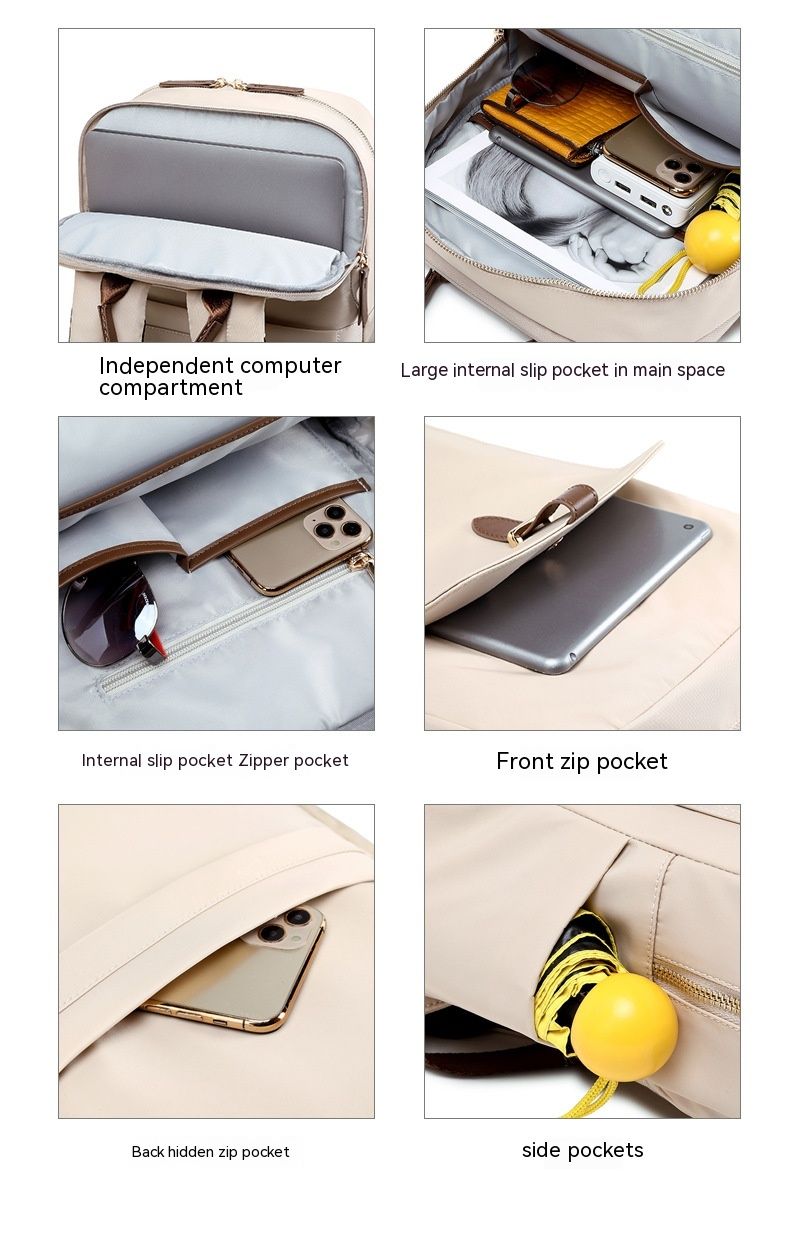 Independent computer compartment

Large internal slip pocket in main space

Internal slip pocket Zipper pocket

Front zip pocket

Back hidden zip pocket

side pockets