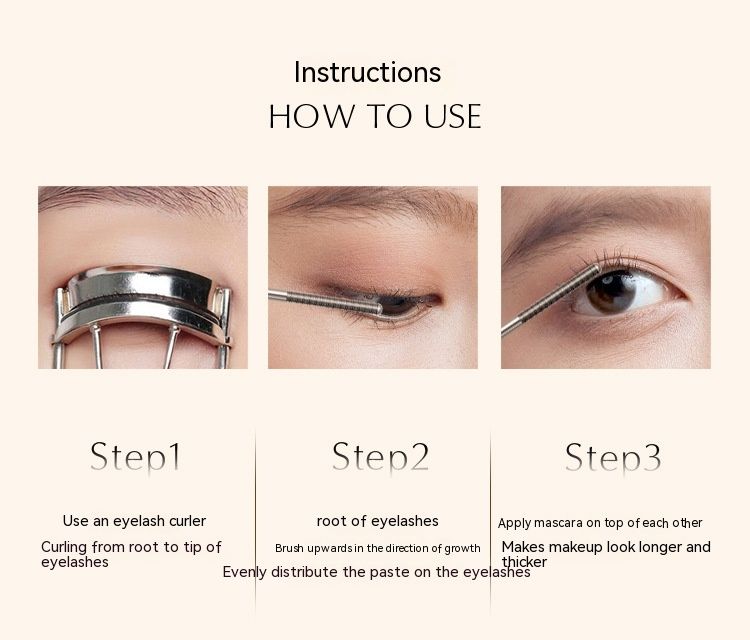 Instructions
HOW TO USE

Step1

Use an eyelash curler

Curling from root to tip of eyelashes

Step2

root of eyelashes

Brush upwards in the direction of growth

Evenly distribute the paste on the eyelashes

Step3

Apply mascara on top of each other

Makes makeup look longer and thicker