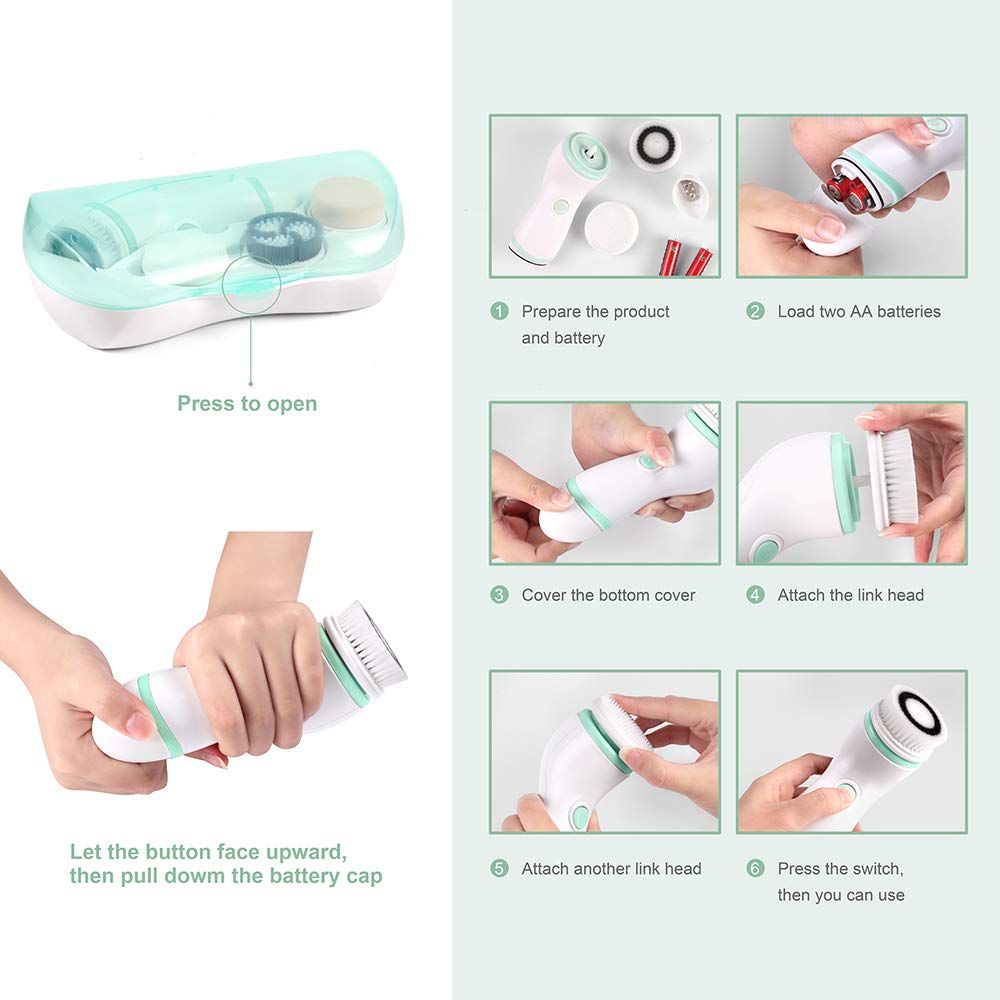 Press to open

Let the button face upward, then pull dowm the battery cap

1 Prepare the product and battery

2 Load two AA batteries

3 Cover the bottom cover

4 Attach the link head

5 Attach another link head

6 Press the switch, then you can use