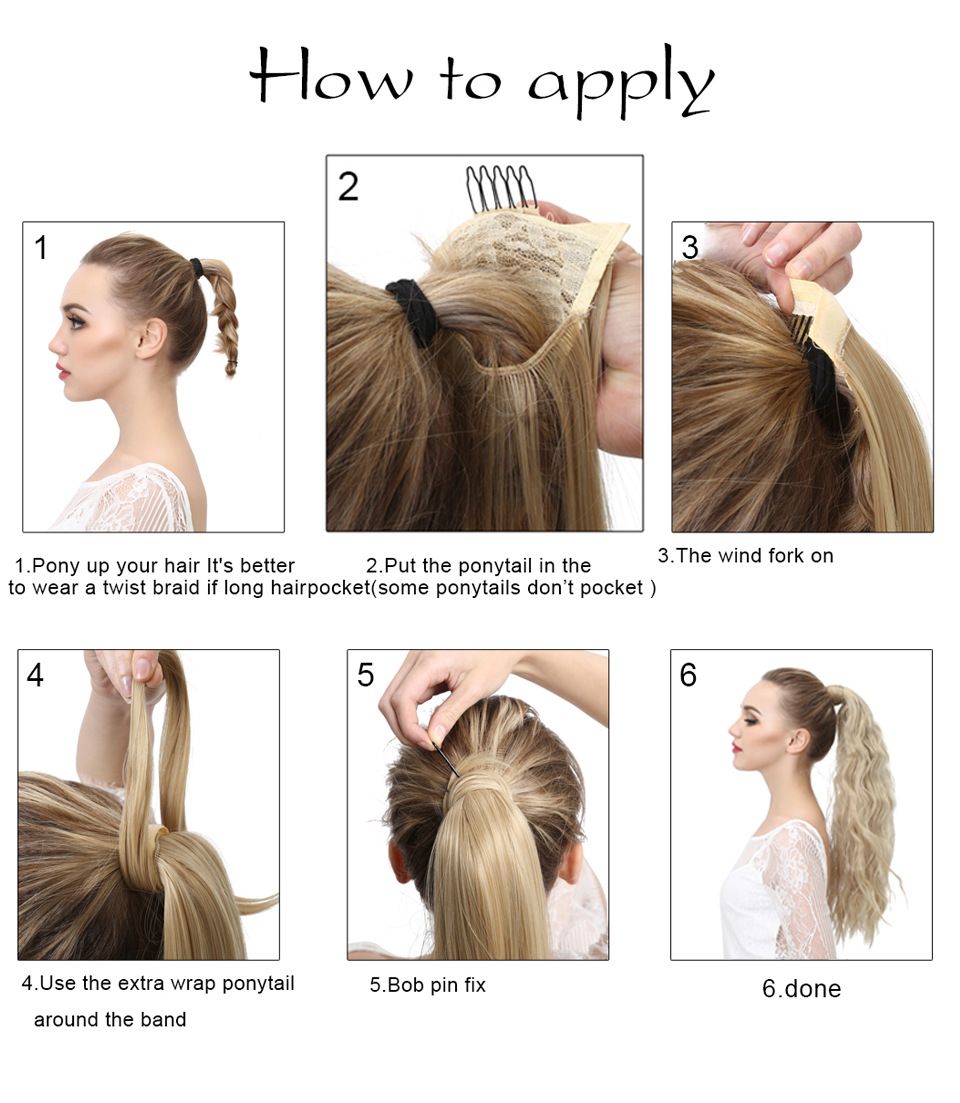 How to apply

1

2

3

1.Pony up your hair It's better to wear a twist braid if long hair

2.Put the ponytail in the pocket(some ponytails don't pocket )

3.The wind fork on

4

5

6

4.Use the extra wrap ponytail around the band

5.Bob pin fix

6.done