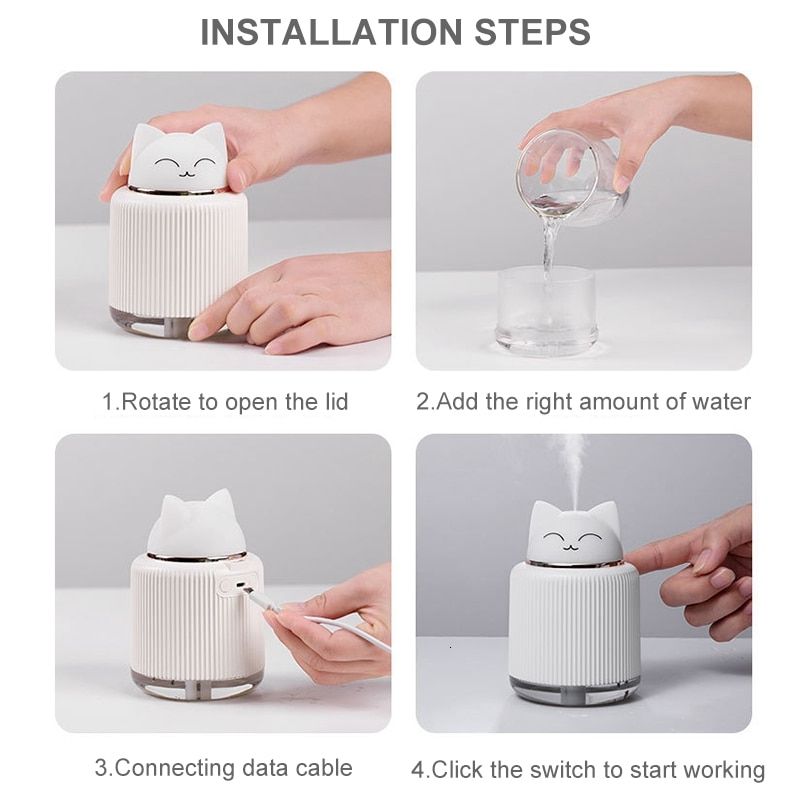 INSTALLATION STEPS

1.Rotate to open the lid

2.Add the right amount of water

3.Connecting data cable

4.Click the switch to start working