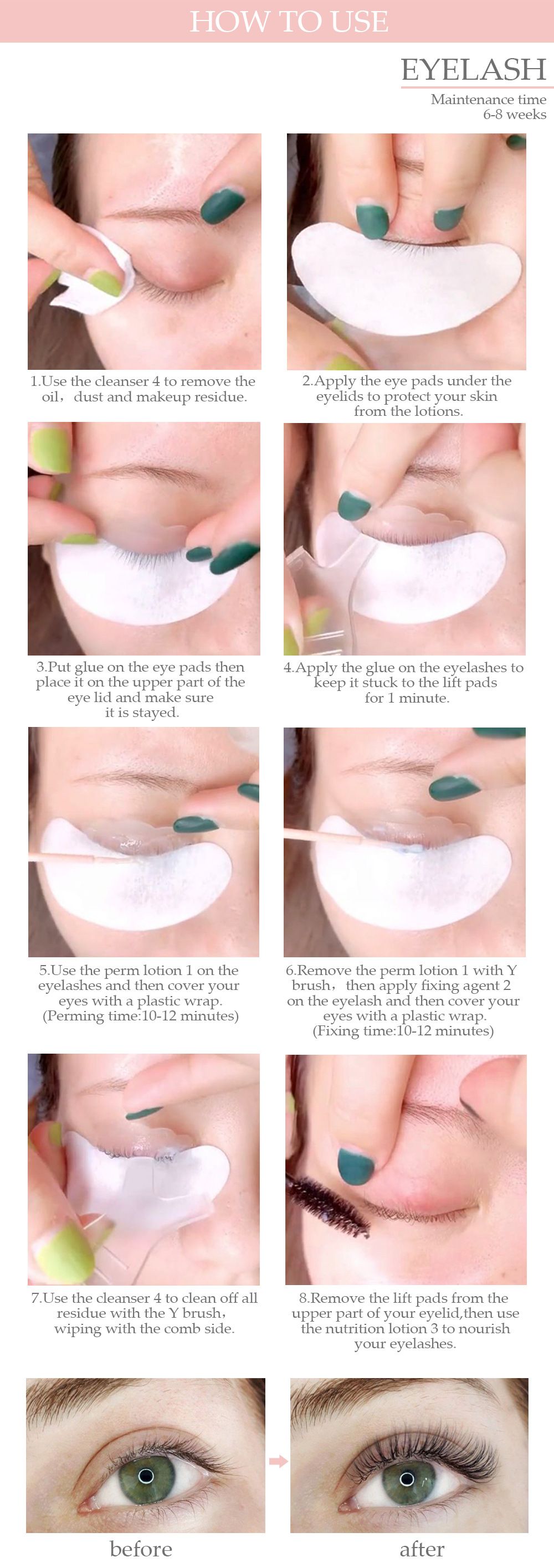 HOW TO USE

EYELASH

Maintenance time
6-8 weeks

1.Use the cleanser 4 to remove the oil, dust and makeup residue.

2.Apply the eye pads under the eyelids to protect your skin from the lotions.

3.Put glue on the eye pads then place it on the upper part of the eye lid and make sure it is stayed.

4.Apply the glue on the eyelashes to keep it stuck to the lift pads for 1 minute.

5.Use the perm lotion 1 on the eyelashes and then cover your eyes with a plastic wrap. (Perming time:10-12 minutes)

6.Remove the perm lotion 1 with Y brush, then apply fixing agent 2 on the eyelash and then cover your eyes with a plastic wrap. (Fixing time:10-12 minutes)

7.Use the cleanser 4 to clean off all residue with the Y brush, wiping with the comb side.

8.Remove the lift pads from the upper part of your eyelid,then use the nutrition lotion 3 to nourish your eyelashes.

before

after