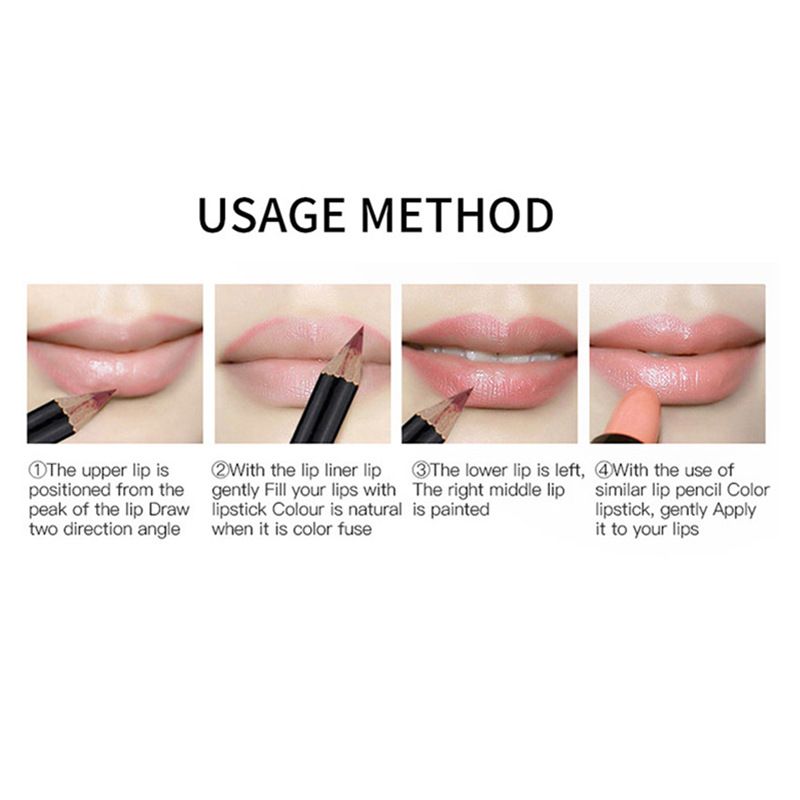 USAGE METHOD

①The upper lip is positioned from the peak of the lip Draw two direction angle

②With the lip liner lip gently Fill your lips with lipstick Colour is natural when it is color fuse

③The lower lip is left, The right middle lip is painted

④With the use of similar lip pencil Color lipstick, gently Apply it to your lips