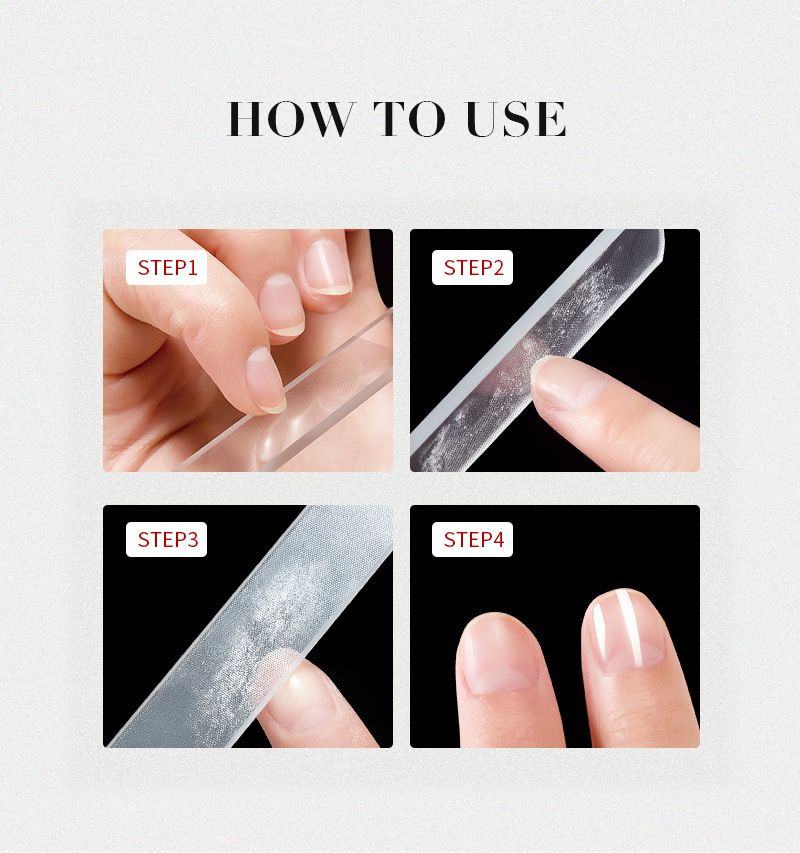 HOW TO USE

STEP1

STEP2

STEP3

STEP4