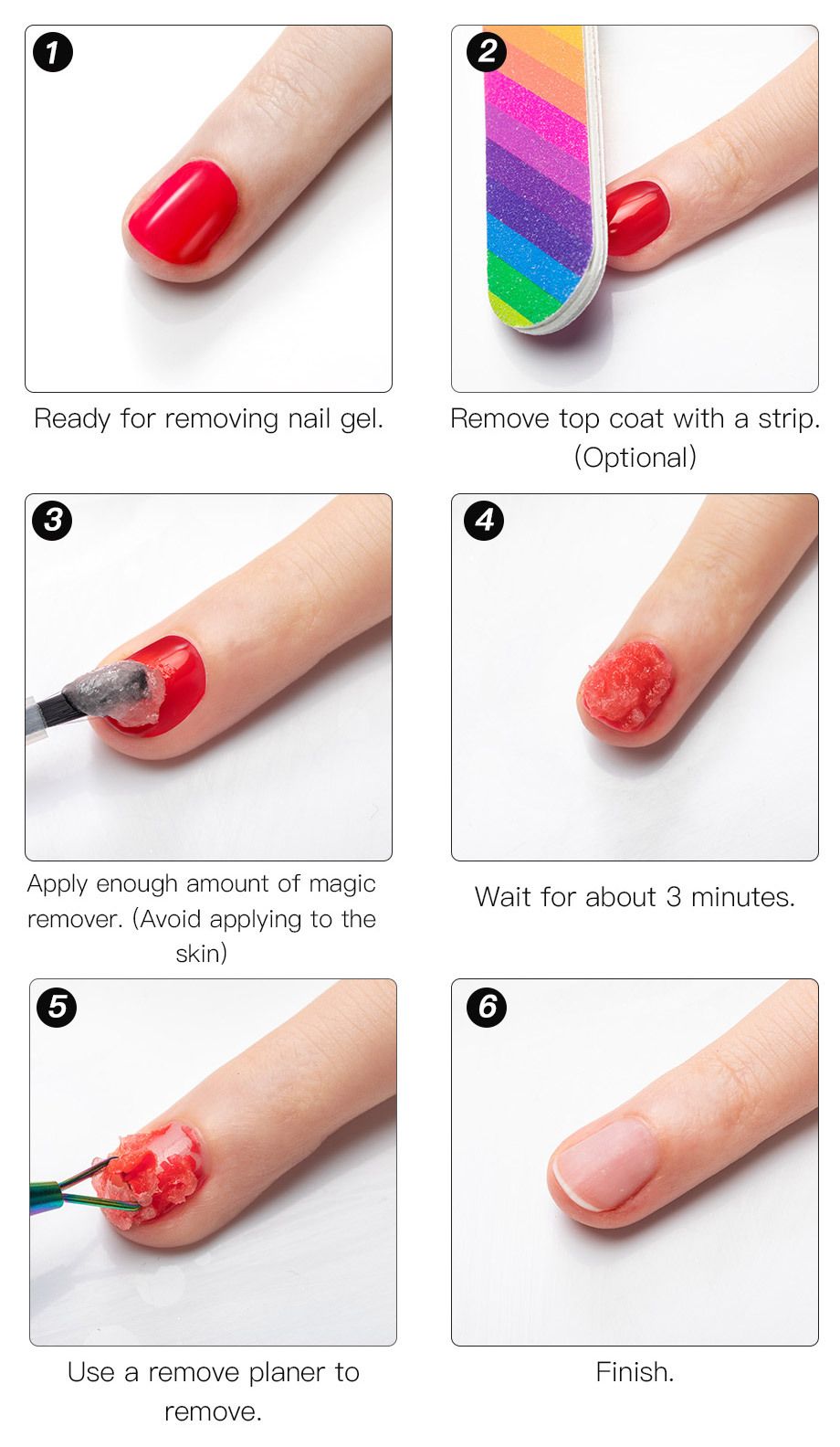 1

Ready for removing nail gel.

2

Remove top coat with a strip. (Optional)

3

Apply enough amount of magic remover. (Avoid applying to the skin)

4

Wait for about 3 minutes.

5

Use a remove planer to remove.

6

Finish.