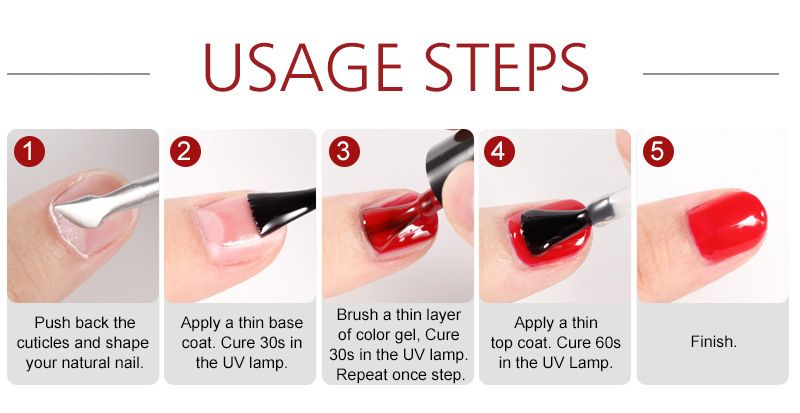 USAGE STEPS

1
Push back the cuticles and shape your natural nail.

2
Apply a thin base coat. Cure 30s in the UV lamp.

3
Brush a thin layer of color gel, Cure 30s in the UV lamp. Repeat once step.

4
Apply a thin top coat. Cure 60s in the UV Lamp.

5
Finish.