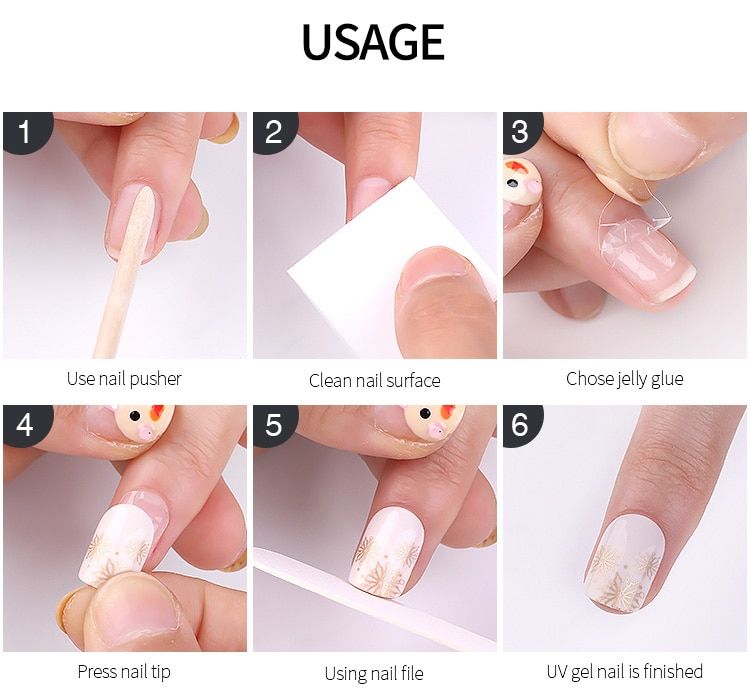 USAGE

1
Use nail pusher

2
Clean nail surface

3
Chose jelly glue

4
Press nail tip

5
Using nail file

6
UV gel nail is finished