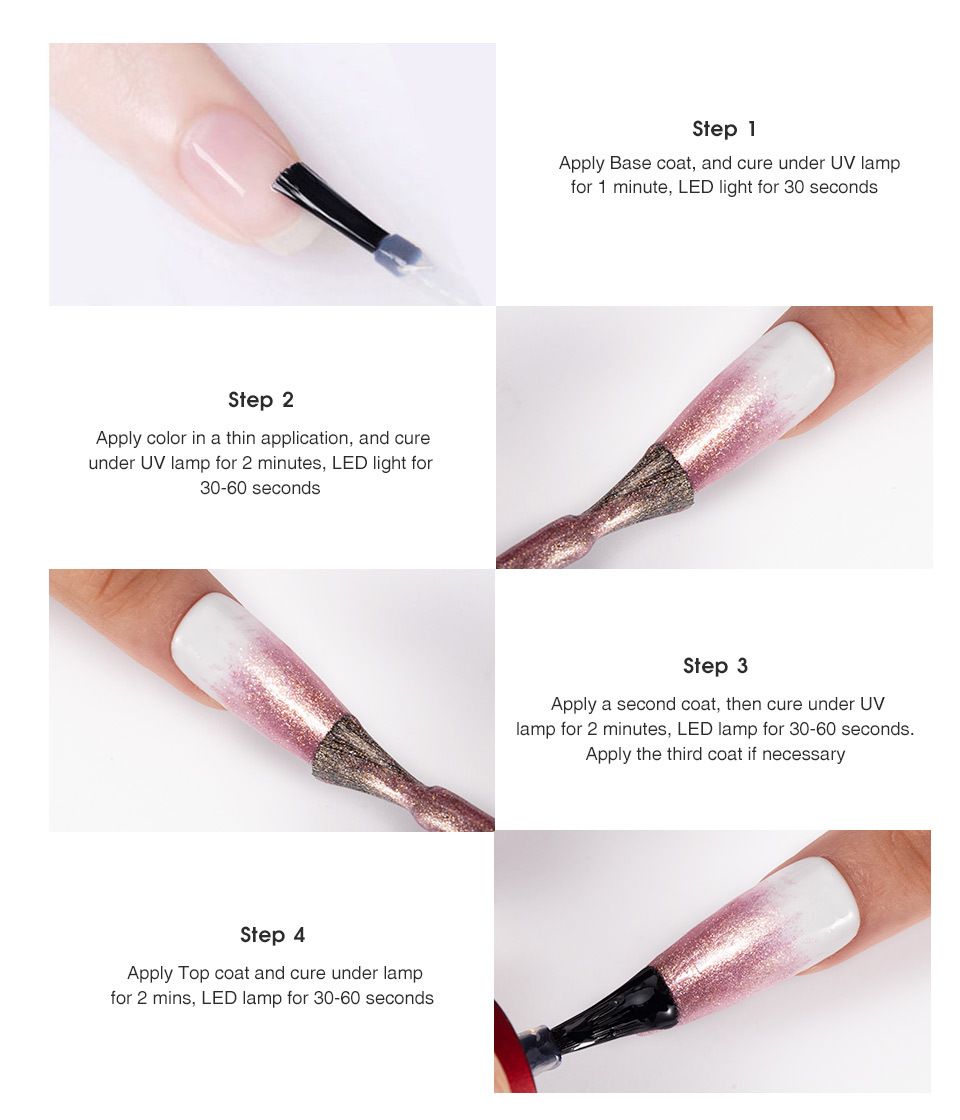 Step 1

Apply Base coat, and cure under UV lamp for 1 minute, LED light for 30 seconds

Step 2

Apply color in a thin application, and cure under UV lamp for 2 minutes, LED light for 30-60 seconds

Step 3

Apply a second coat, then cure under UV lamp for 2 minutes, LED lamp for 30-60 seconds. Apply the third coat if necessary

Step 4

Apply Top coat and cure under lamp for 2 mins, LED lamp for 30-60 seconds