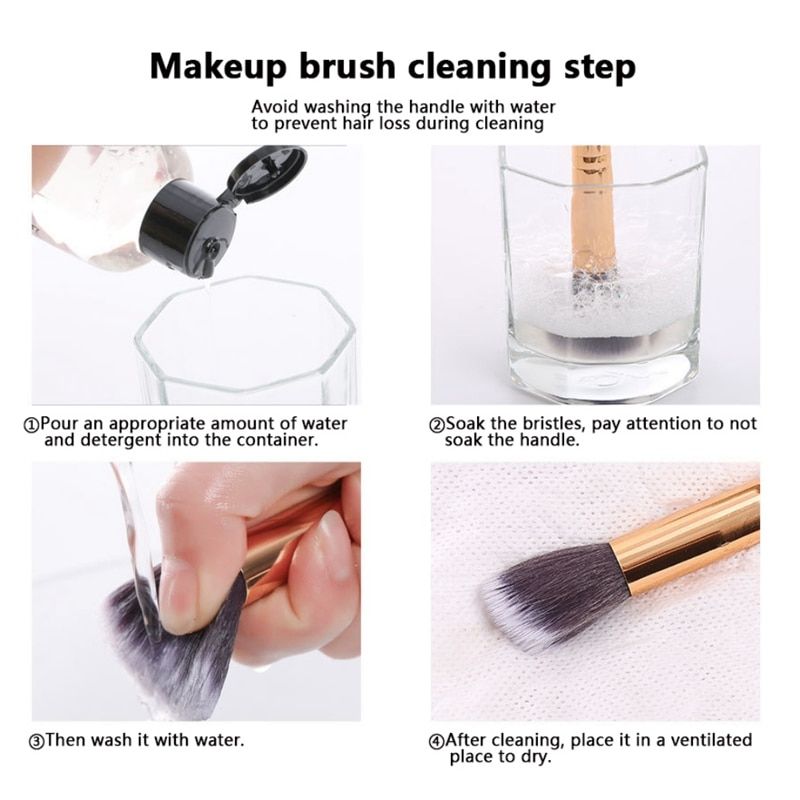 Makeup brush cleaning step

Avoid washing the handle with water to prevent hair loss during cleaning

①Pour an appropriate amount of water and detergent into the container.

②Soak the bristles, pay attention to not soak the handle.

③Then wash it with water.

④After cleaning, place it in a ventilated place to dry.