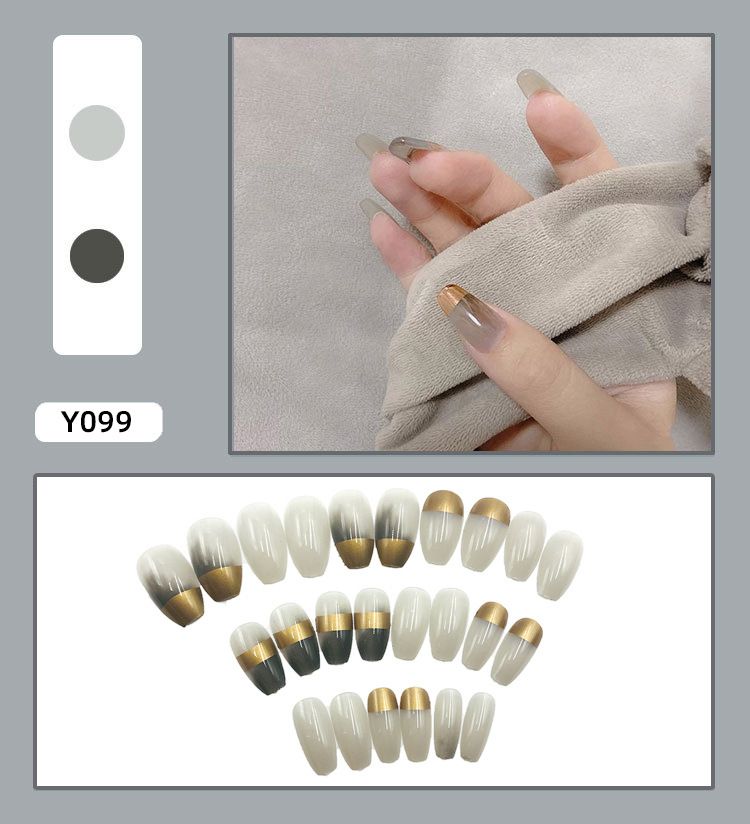 Y099