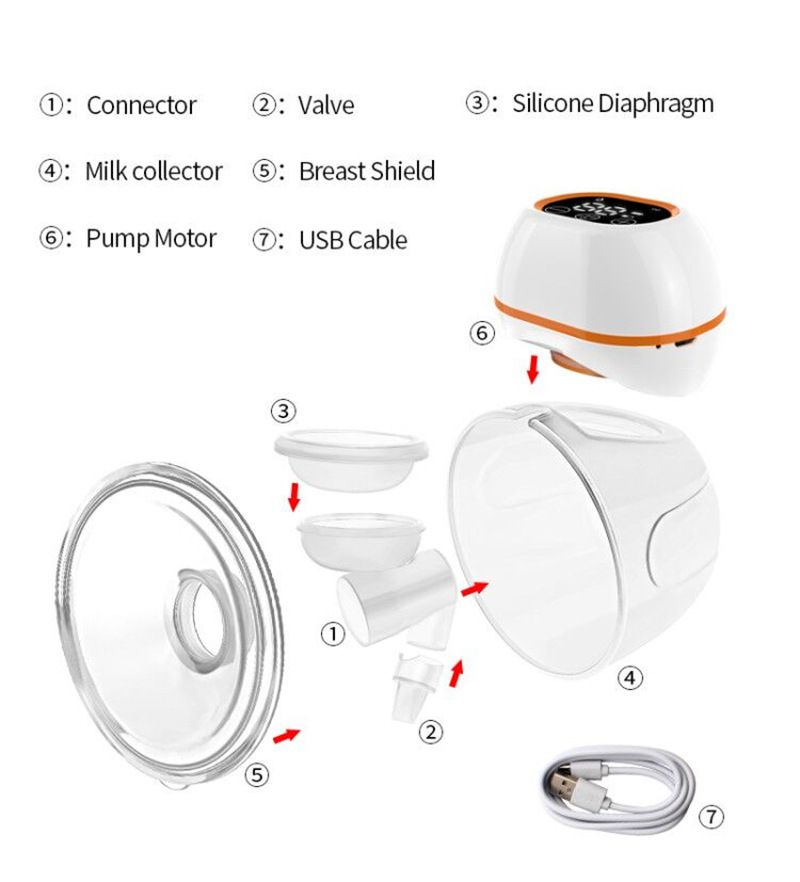 ①: Connector ②: Valve ③: Silicone Diaphragm

④: Milk collector ⑤: Breast Shield

⑥: Pump Motor ⑦: USB Cable

⑥

③

①

④

②

⑤

⑦