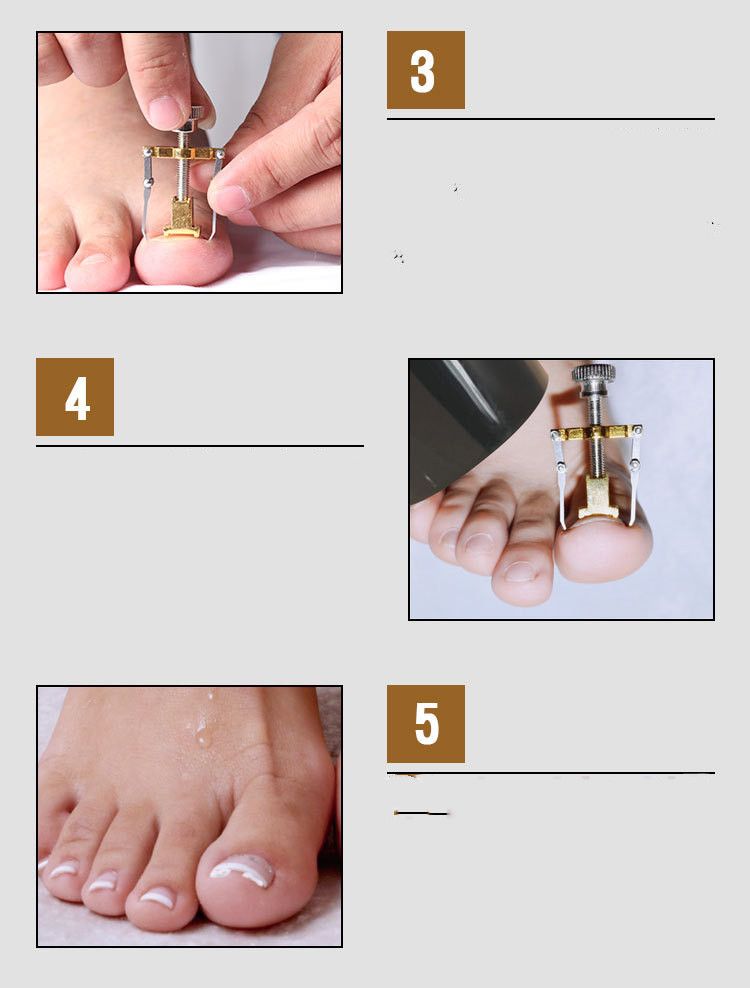 3

4

5