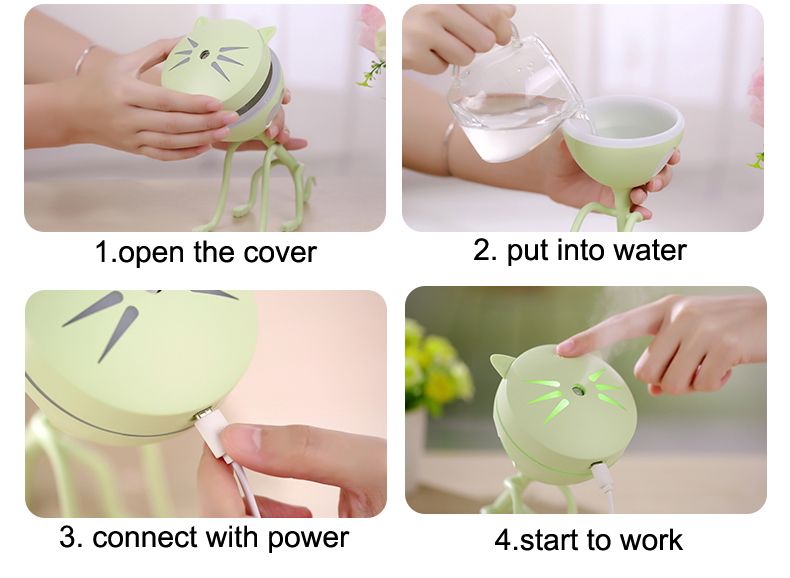 1.open the cover

2. put into water

3. connect with power

4.start to work