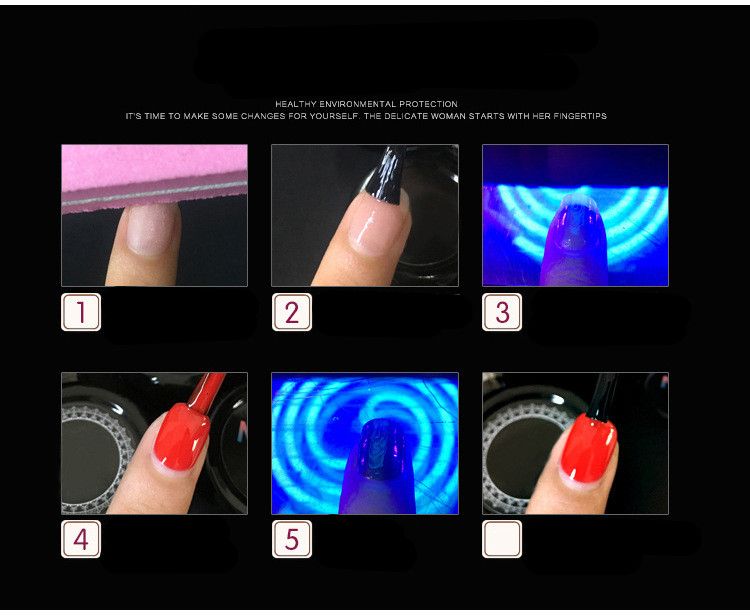 HEALTHY ENVIRONMENTAL PROTECTION
IT'S TIME TO MAKE SOME CHANGES FOR YOURSELF. THE DELICATE WOMAN STARTS WITH HER FINGERTIPS

1

2

3

4

5