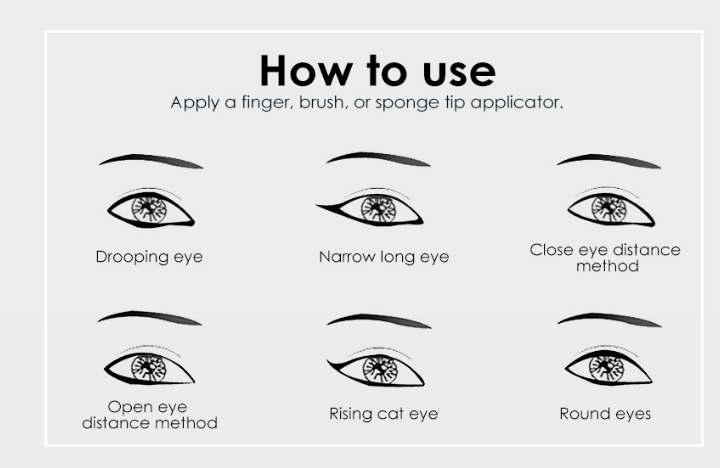 How to use
Apply a finger, brush, or sponge tip applicator.

Drooping eye

Narrow long eye

Close eye distance method

Open eye distance method

Rising cat eye

Round eyes