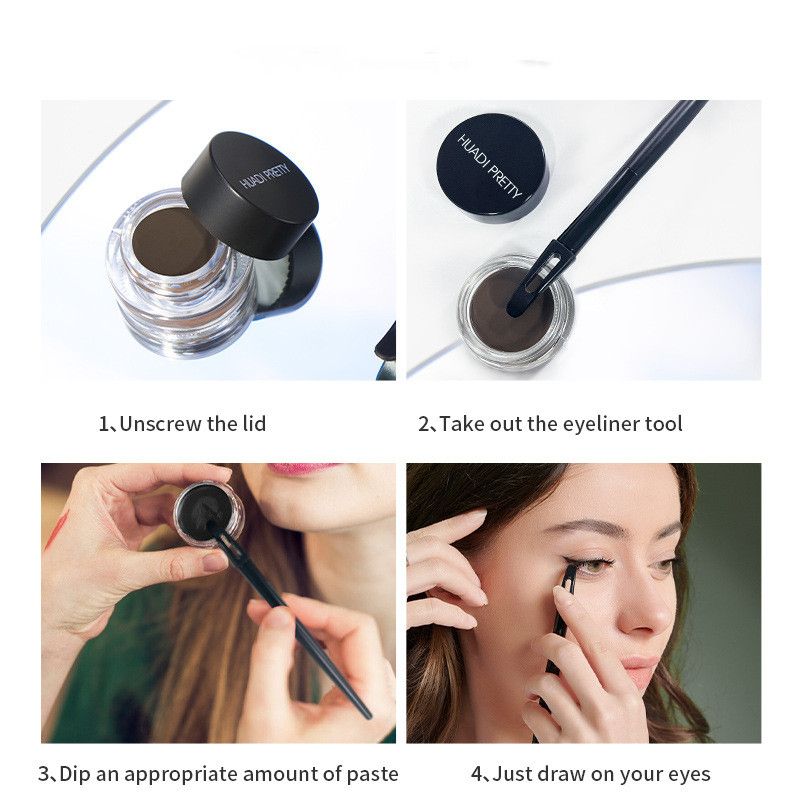 HUADI PRETTY

HUADI PRETTY

1、Unscrew the lid

2、Take out the eyeliner tool

3、Dip an appropriate amount of paste

4、Just draw on your eyes